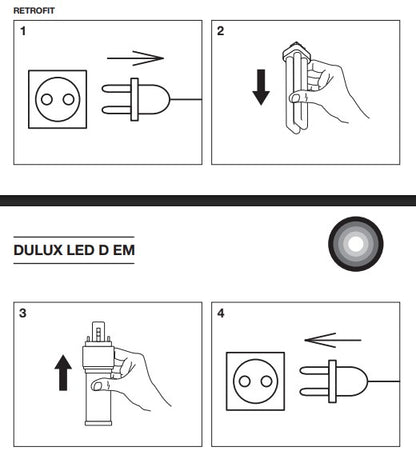 RETROFIT

1

2

DULUX LED D EM

3

4