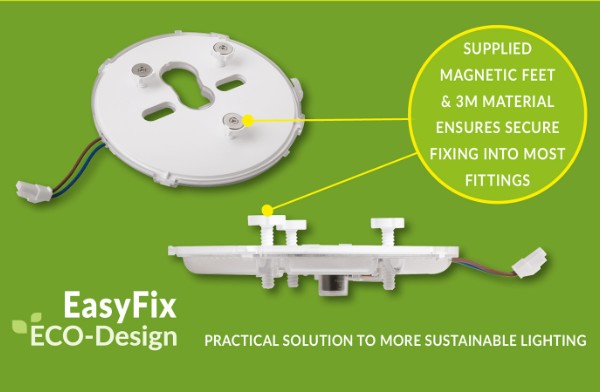 SUPPLIED MAGNETIC FEET & 3M MATERIAL ENSURES SECURE FIXING INTO MOST FITTINGS

EasyFix
ECO-Design

PRACTICAL SOLUTION TO MORE SUSTAINABLE LIGHTING